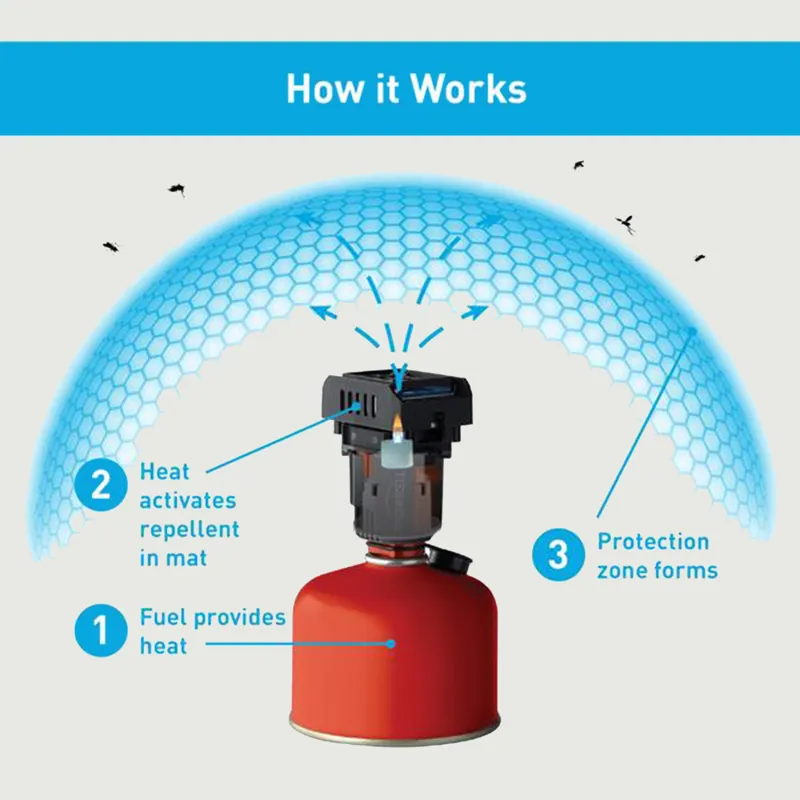 How it Works

2 Heat activates repellent in mat

3 Protection zone forms

1 Fuel provides heat